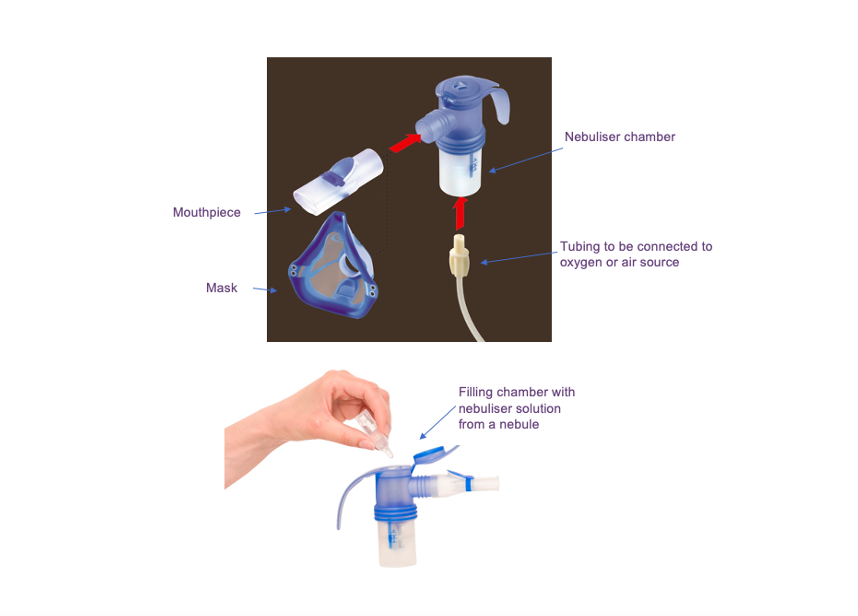 Nebuliser chamber

Mouthpiece

Tubing to be connected to oxygen or air source

Mask

Filling chamber with nebuliser solution from a nebule